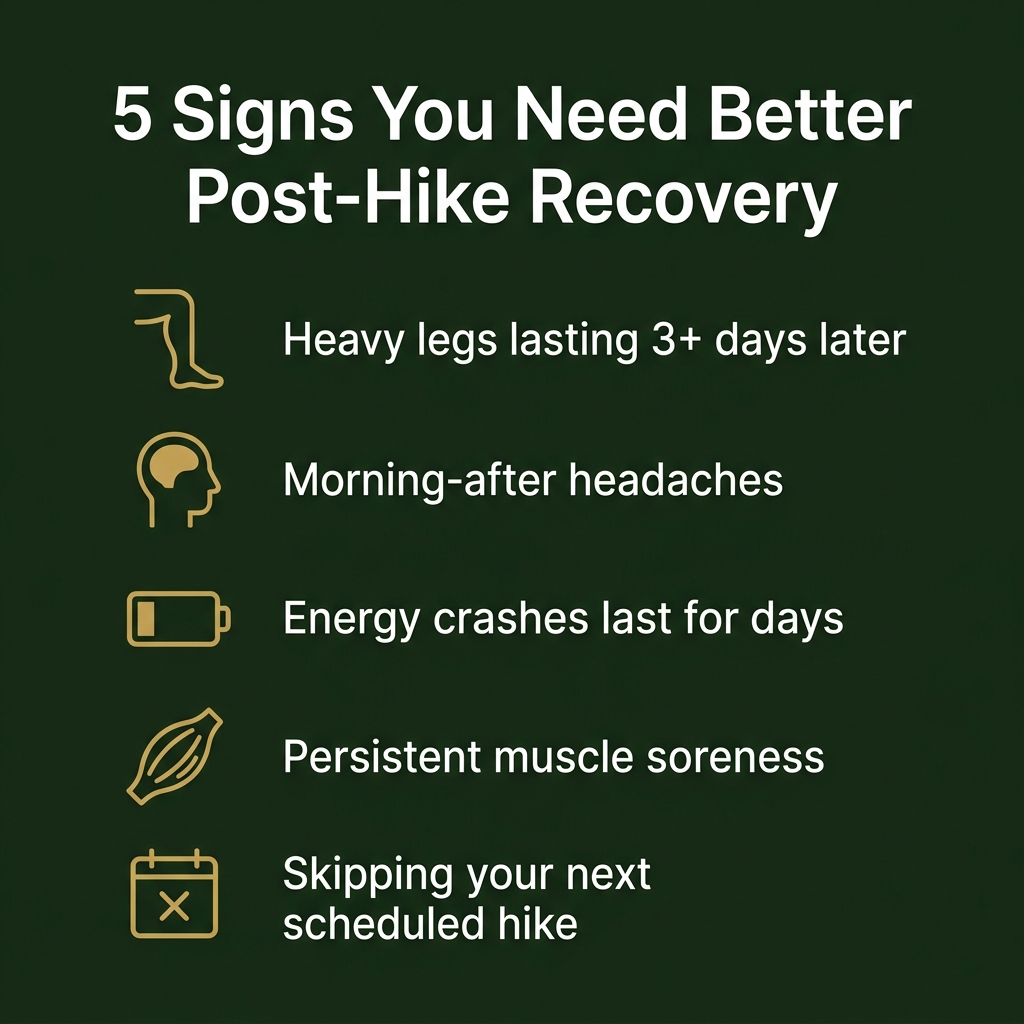 5 Signs You Need Better Post-Hike Recovery

Heavy legs lasting 3+ days later

Morning-after headaches

Energy crashes last for days

Persistent muscle soreness

Skipping your next scheduled hike